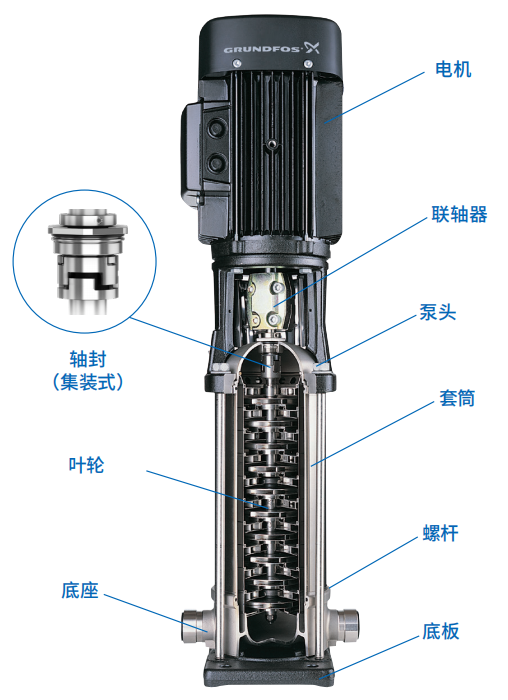 GRUNDFOS

电机

联轴器

泵头

轴封
(集装式)

套筒

叶轮

螺杆

底座

底板